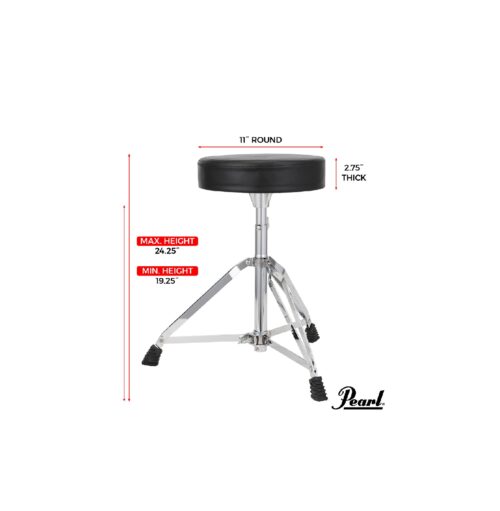 11" ROUND

2.75" THICK

MAX. HEIGHT
24.25"

MIN. HEIGHT
19.25"

Pearl