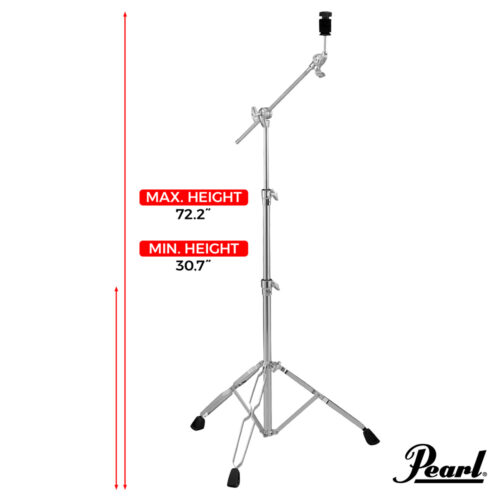 MAX. HEIGHT
72.2"

MIN. HEIGHT
30.7"

Pearl